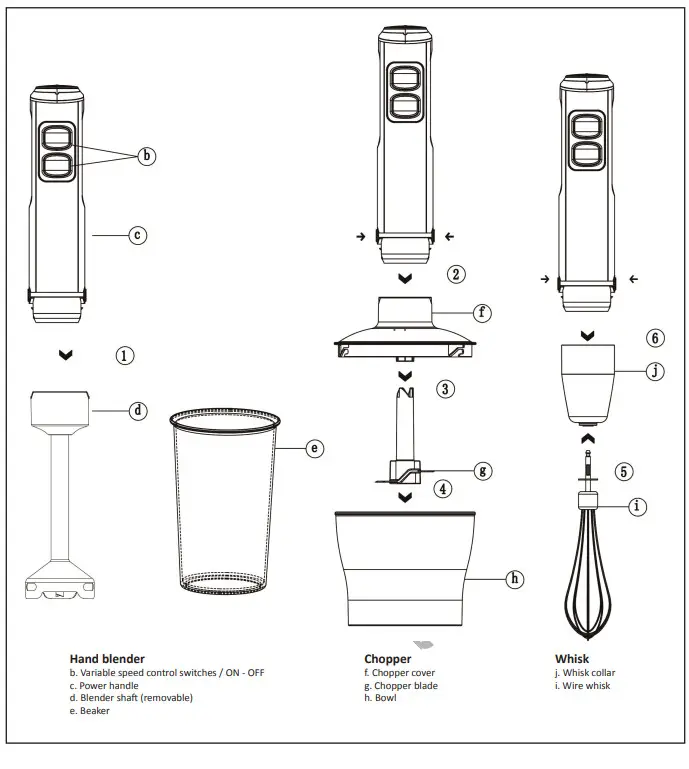 b

c

1

d

e

2

f

3

g

4

h

6

j

5

i

Hand blender
b. Variable speed control switches / ON - OFF
c. Power handle
d. Blender shaft (removable)
e. Beaker

Chopper
f. Chopper cover
g. Chopper blade
h. Bowl

Whisk
j. Whisk collar
i. Wire whisk