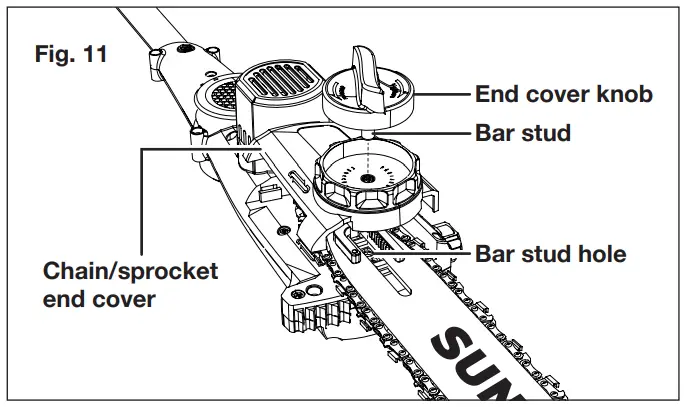 Fig. 11

End cover knob

Bar stud

Bar stud hole

Chain/sprocket end cover

SUN