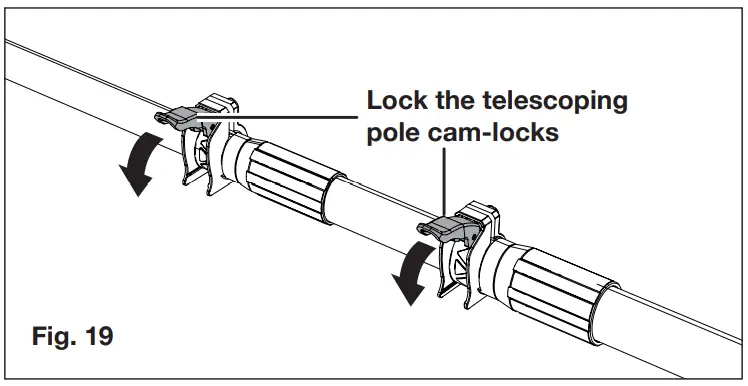 Lock the telescoping pole cam-locks

Fig. 19