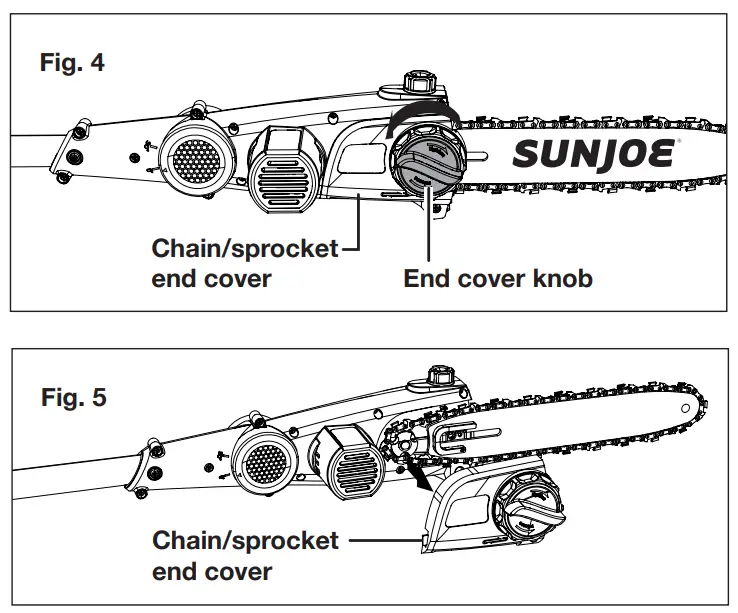 Fig. 4

SUNJOE

Chain/sprocket end cover

End cover knob

Fig. 5

Chain/sprocket end cover