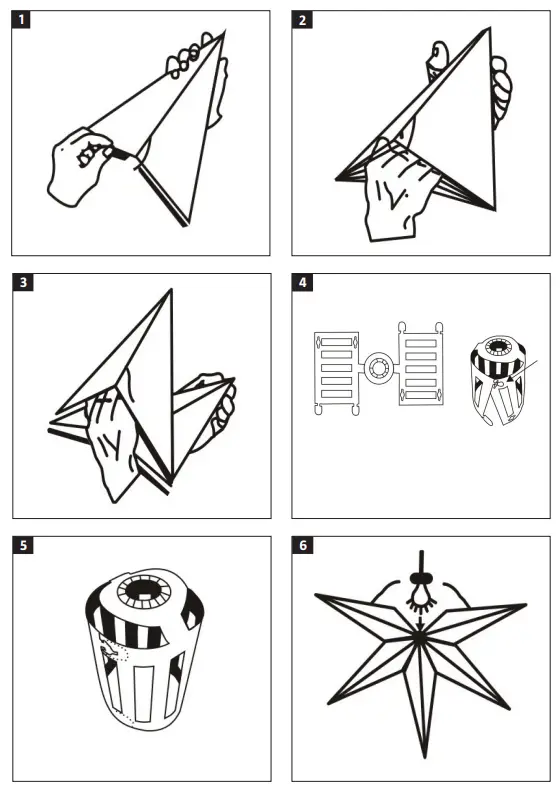 1

2

3

4

5

6