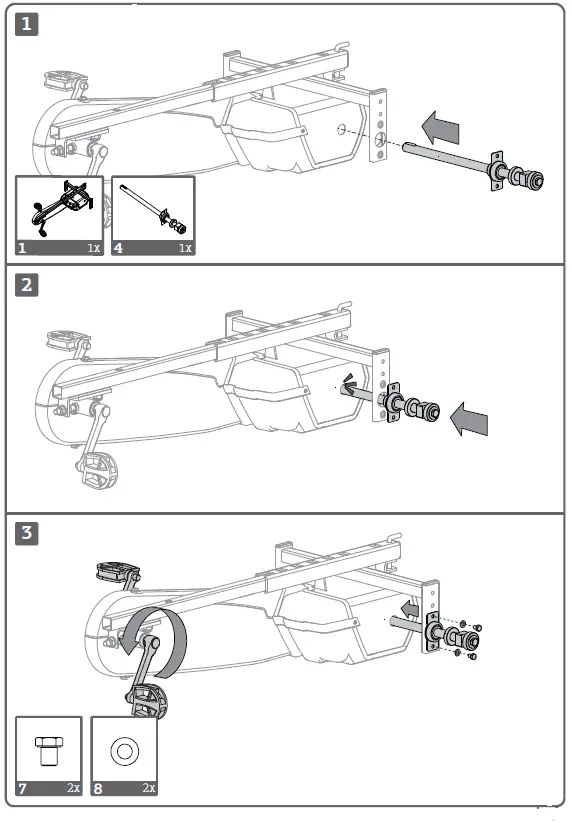 1

1 1x

4 1x

2

3

7 2x

8 2x