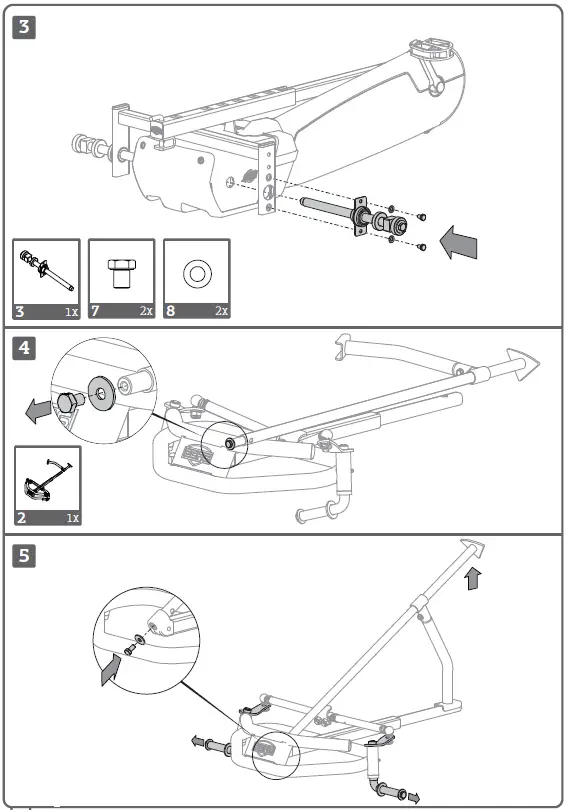 3

3 1x

7 2x

8 2x

4

2 1x

5