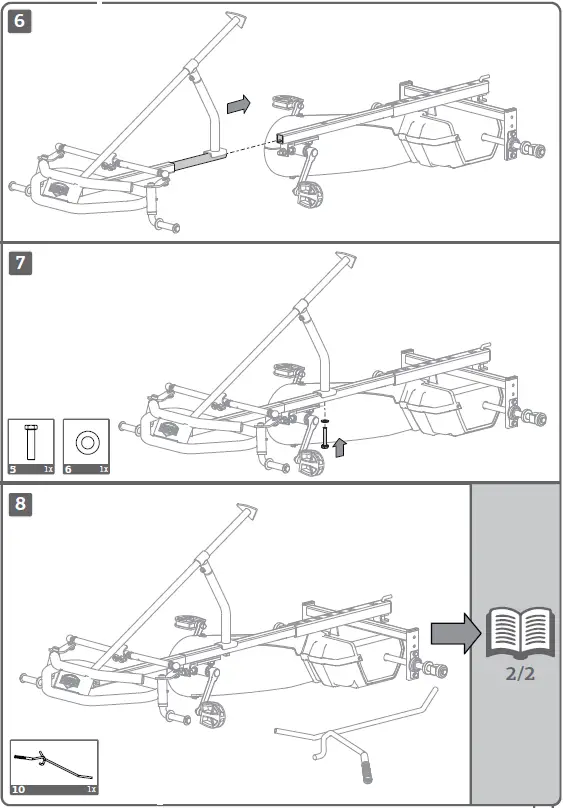 6

7

5 1x

6 1x

8

10 1x

2/2