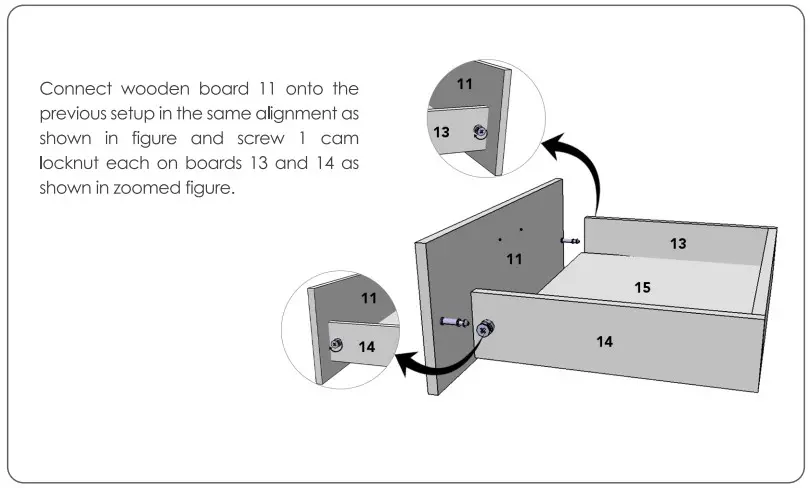 Connect wooden board 11 onto the previous setup in the same alignment as shown in figure and screw 1 cam locknut each on boards 13 and 14 as shown in zoomed figure.

11

13

11

13

15

14

11

14