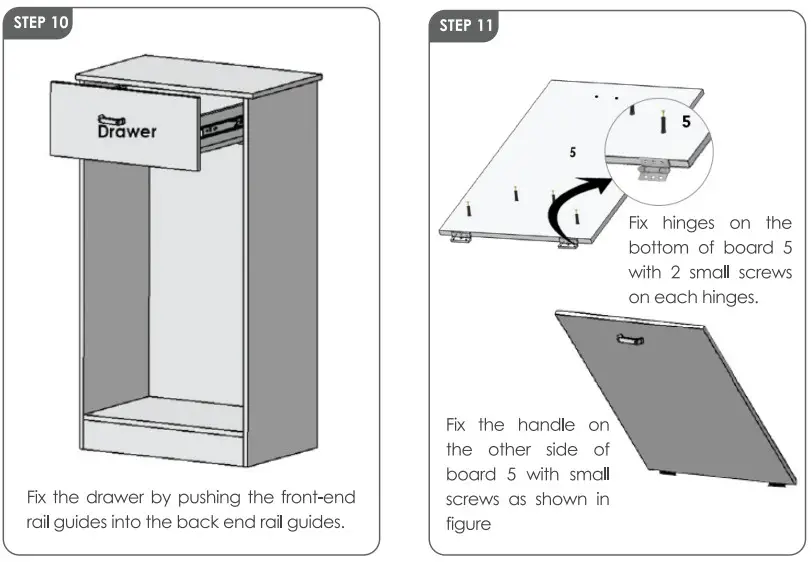 STEP 10

Drawer

Fix the drawer by pushing the front-end rail guides into the back end rail guides.

STEP 11

5

5

Fix hinges on the bottom of board 5 with 2 small screws on each hinges.

Fix the handle on the other side of board 5 with small screws as shown in figure