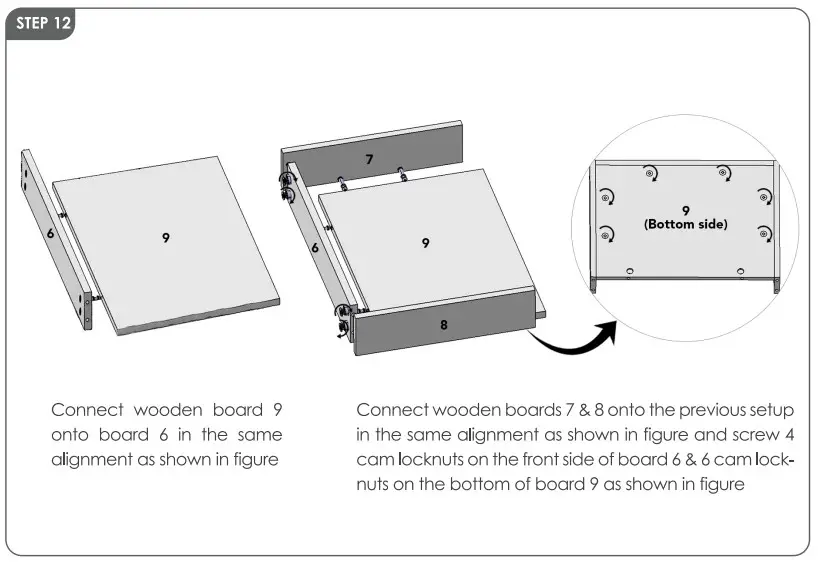 STEP 12

6

9

7

6

9

8

9
(Bottom side)

Connect wooden board 9 onto board 6 in the same alignment as shown in figure

Connect wooden boards 7 & 8 onto the previous setup in the same alignment as shown in figure and screw 4 cam locknuts on the front side of board 6 & 6 cam locknuts on the bottom of board 9 as shown in figure