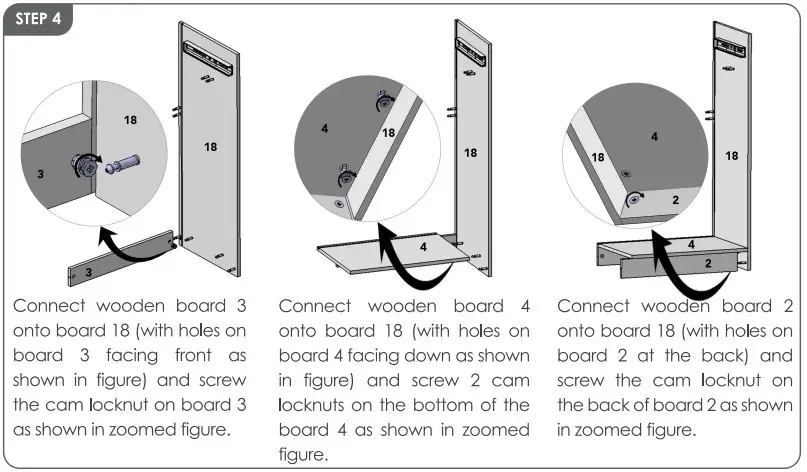 STEP 4

18
3
18
3

Connect wooden board 3 onto board 18 (with holes on board 3 facing front as shown in figure) and screw the cam locknut on board 3 as shown in zoomed figure.

4
18
18
4

Connect wooden board 4 onto board 18 (with holes on board 4 facing down as shown in figure) and screw 2 cam locknuts on the bottom of the board 4 as shown in zoomed figure.

4
18
2
18
4
2

Connect wooden board 2 onto board 18 (with holes on board 2 at the back) and screw the cam locknut on the back of board 2 as shown in zoomed figure.