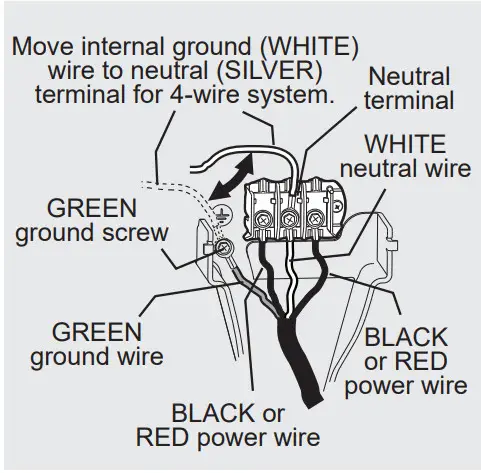 Move internal ground (WHITE) wire to neutral (SILVER) terminal for 4-wire system.

Neutral terminal

WHITE neutral wire

GREEN ground screw

GREEN ground wire

BLACK or RED power wire

BLACK or RED power wire