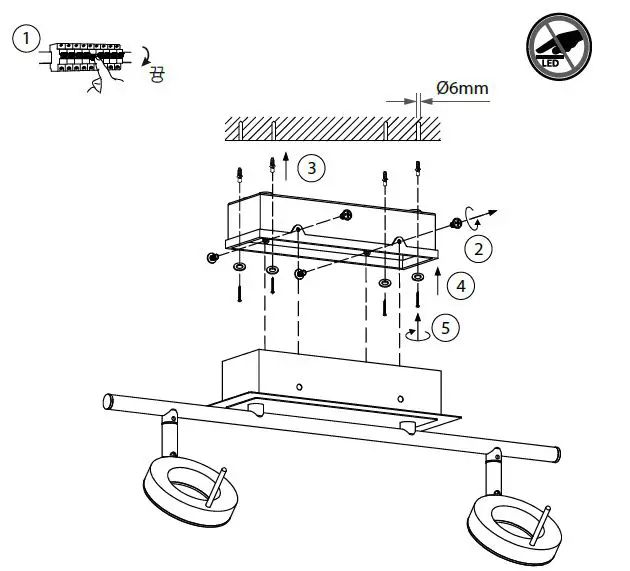 1

LED

Ø6mm

3

2

4

5