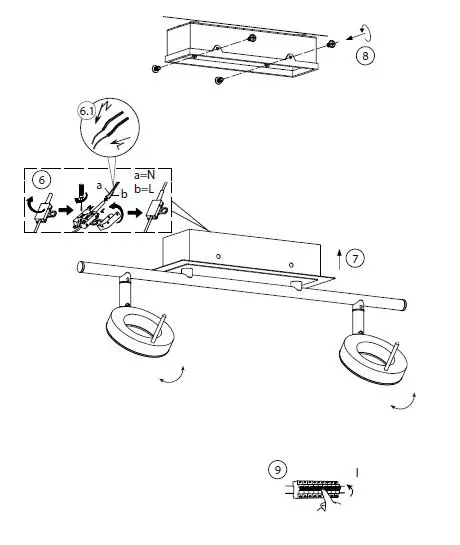 8

6.1

6

a

b

a=N
b=L

7

9

I