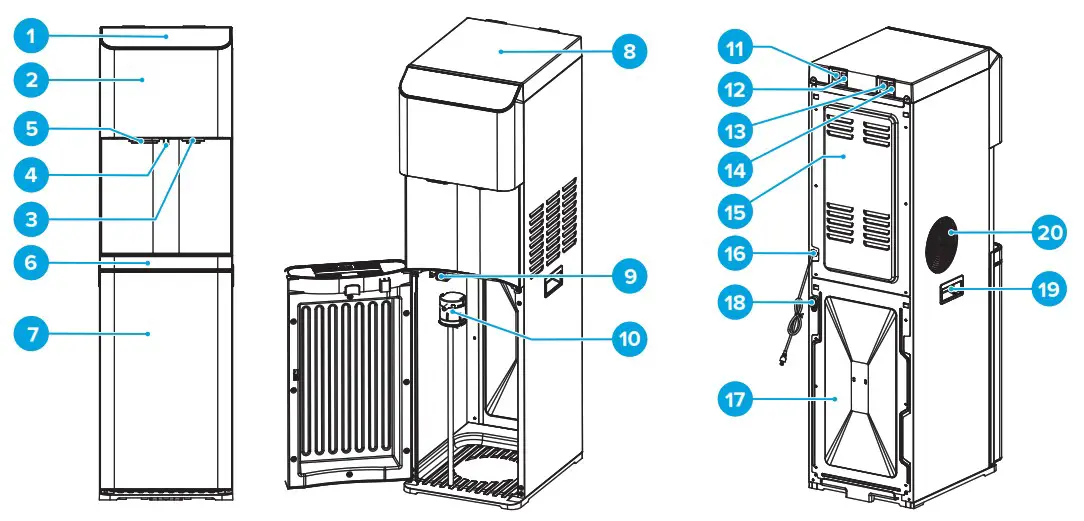 1
2
5
4
3
6
7
8
9
10
11
12
13
14
15
16
18
17
20
19