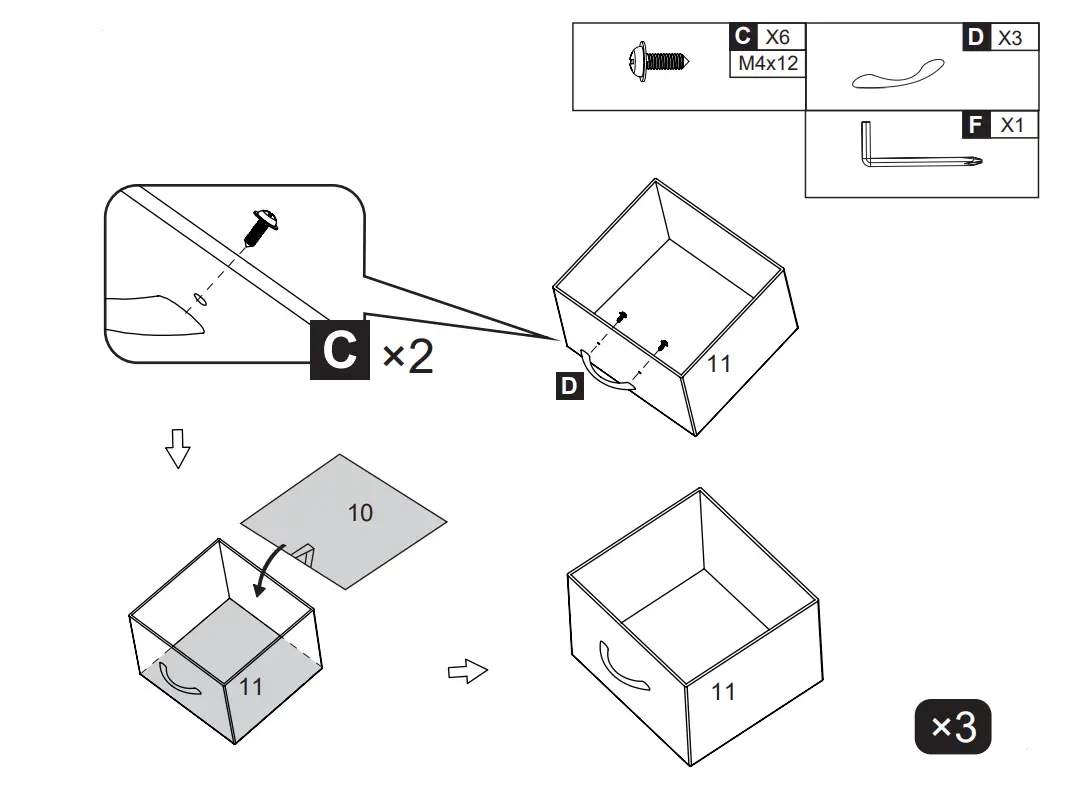 C X6
M4x12

D X3

F X1

C ×2

D

11

10

11

11

×3