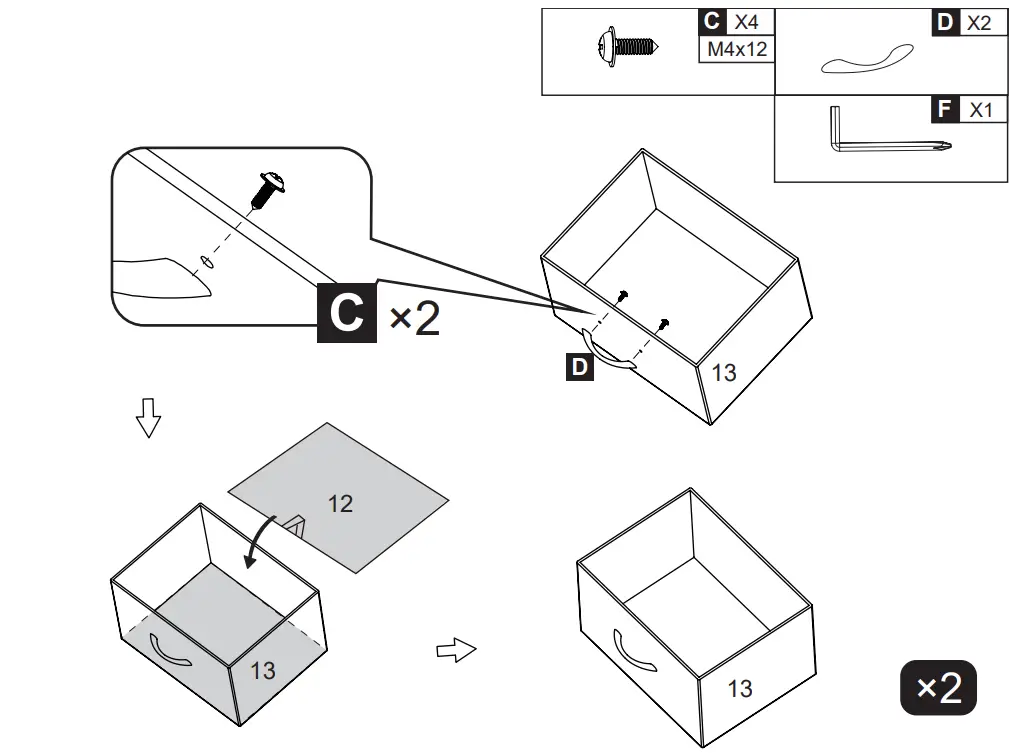 C X4
M4x12
D X2
F X1
C ×2
D
13
12
13
13
×2