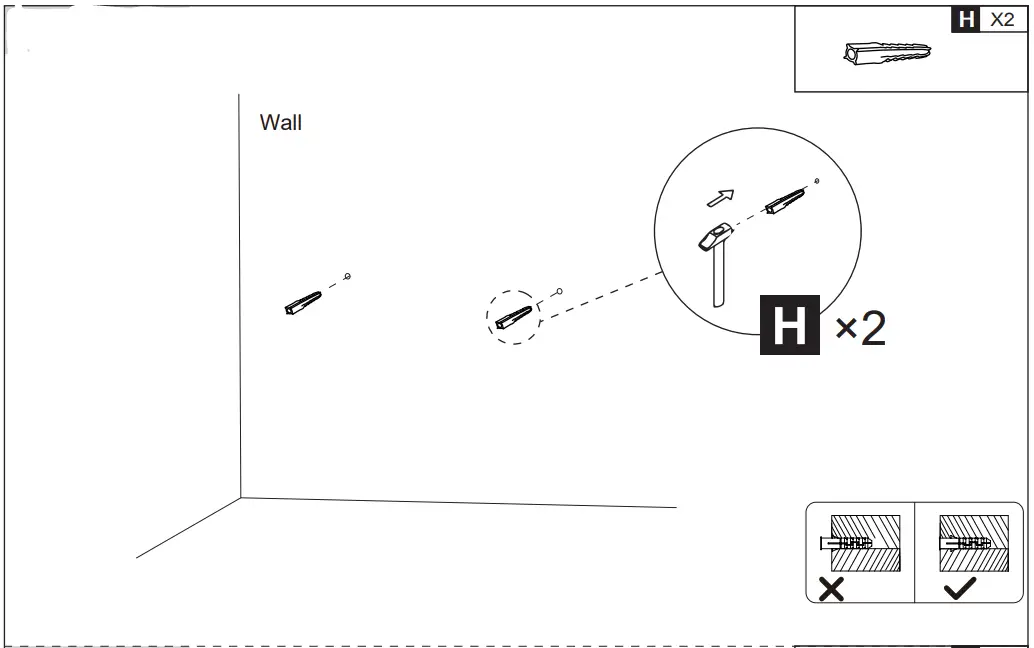 H X2

Wall

H ×2