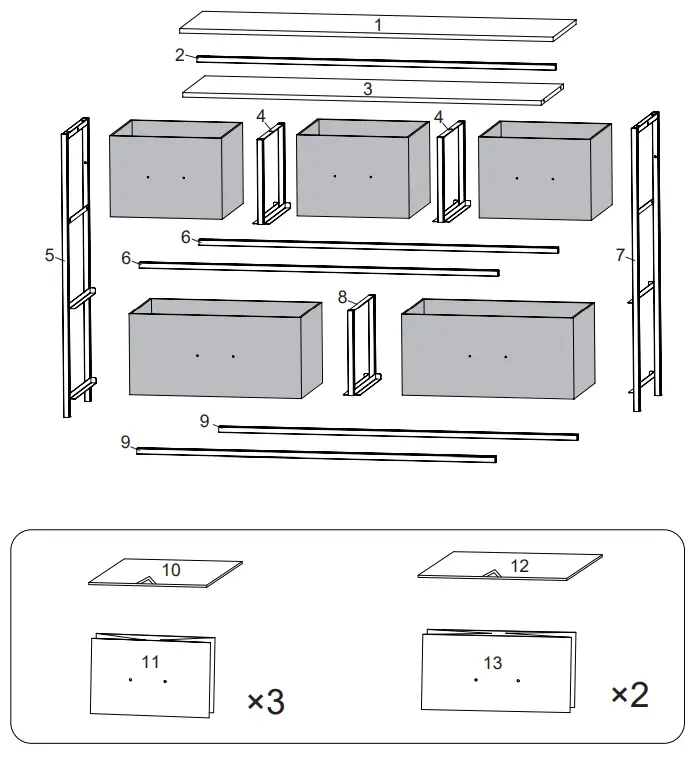 1
2
3
4
4
5
6
6
7
8
9
9

10
11
×3

12
13
×2