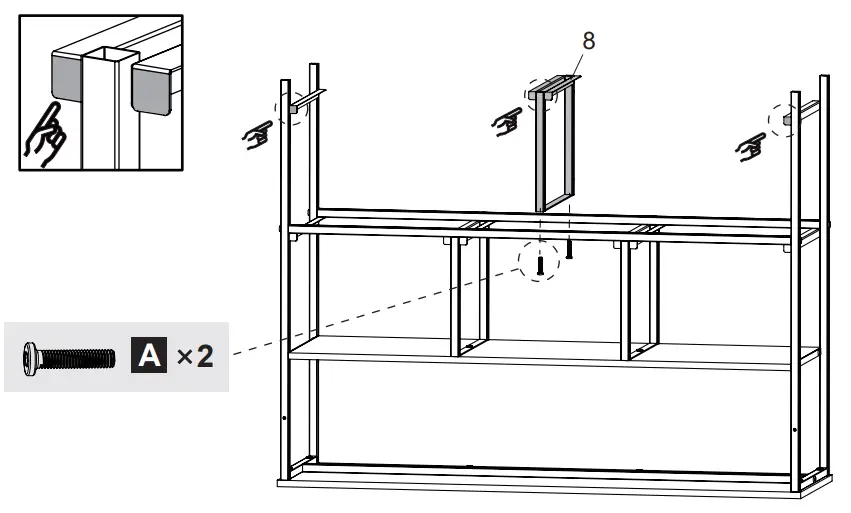 8

A ×2