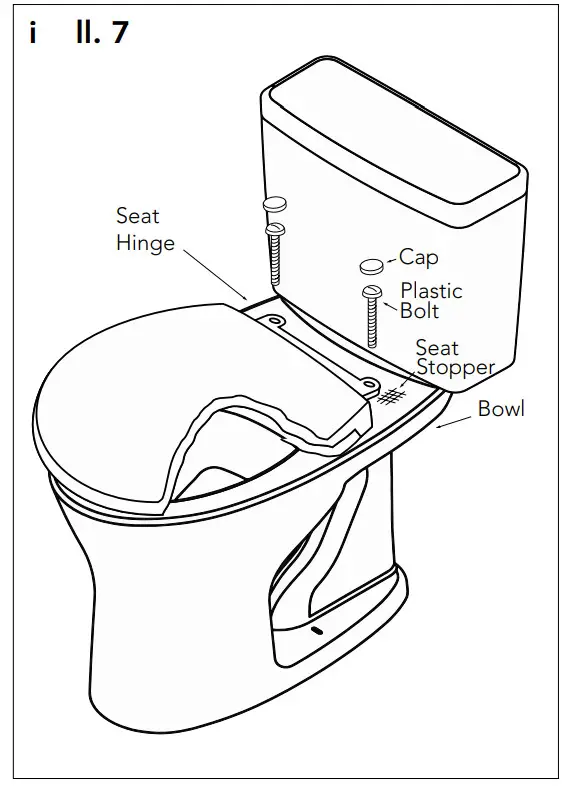 i ll. 7

Seat Hinge

Cap

Plastic Bolt

Seat Stopper

Bowl