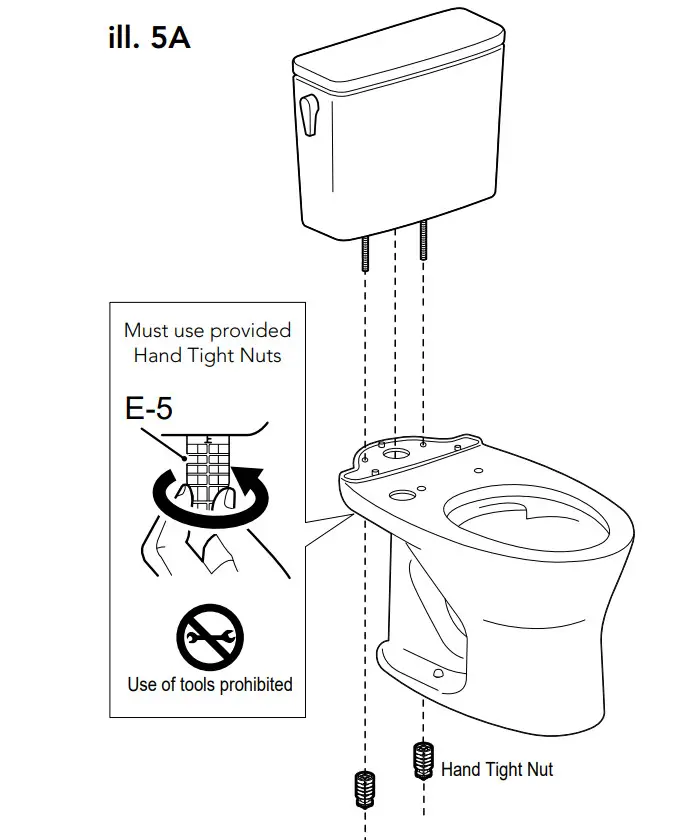 ill. 5A

Must use provided Hand Tight Nuts

E-5

Use of tools prohibited

Hand Tight Nut