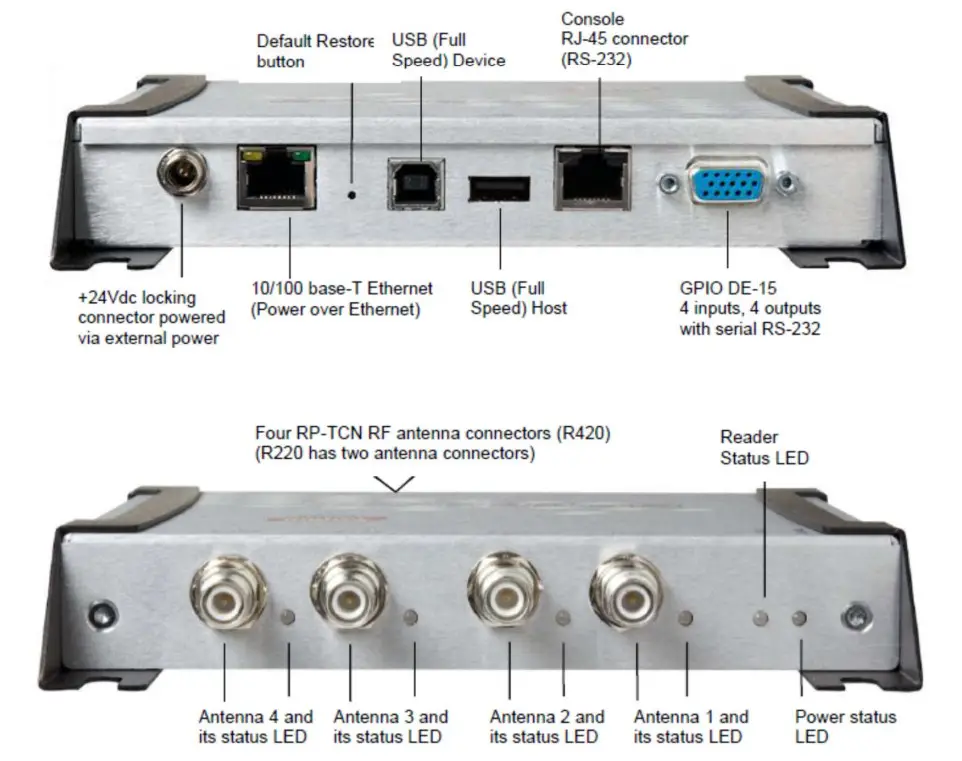 Default Restore button

USB (Full Speed) Device

Console RJ-45 connector (RS-232)

+24Vdc locking connector powered via external power

10/100 base-T Ethernet (Power over Ethernet)

USB (Full Speed) Host

GPIO DE-15 4 inputs, 4 outputs with serial RS-232

Four RP-TCN RF antenna connectors (R420) (R220 has two antenna connectors)

Reader Status LED

Antenna 4 and its status LED

Antenna 3 and its status LED

Antenna 2 and its status LED

Antenna 1 and its status LED

Power status LED