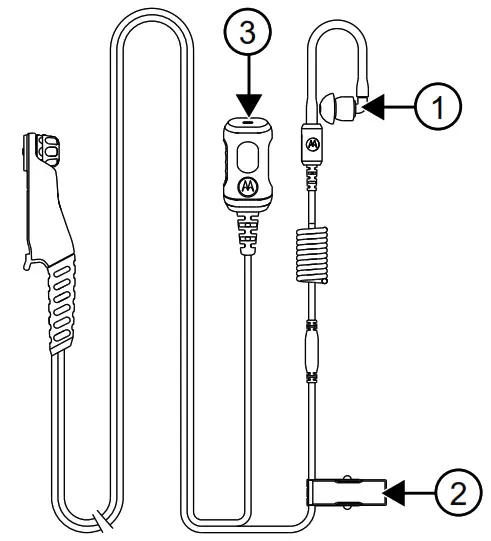 3

1

2