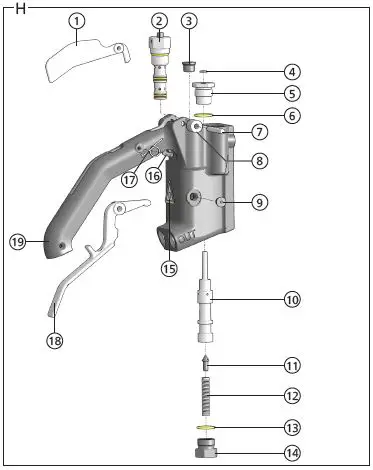 H

1
2
3
4
5
6
7
8
17
16
9
19
OUT
15
10
18
11
12
13
14