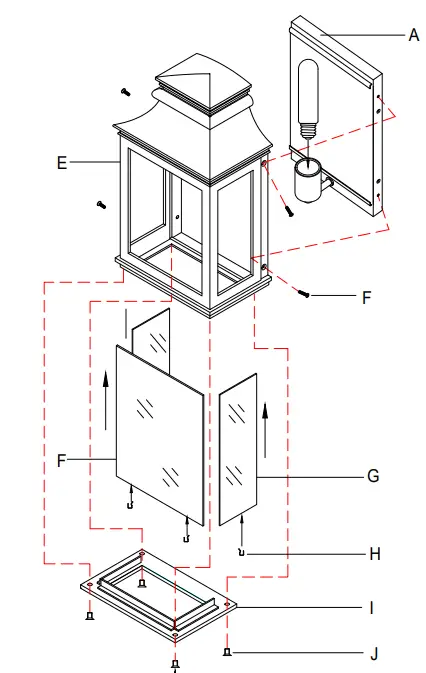 A
E
F
F
G
H
I
J