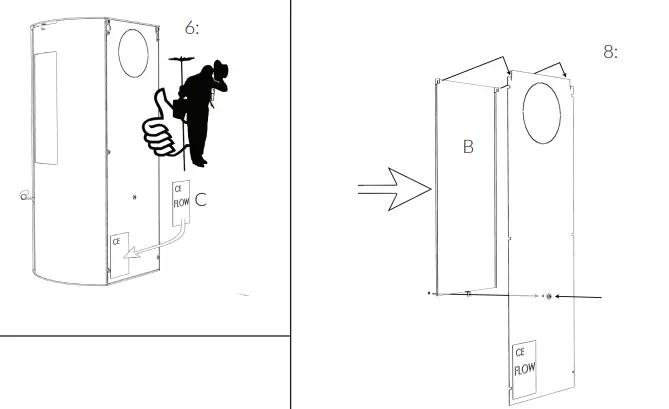 6:

CE
FLOW
C

CE

8:

B

CE
FLOW