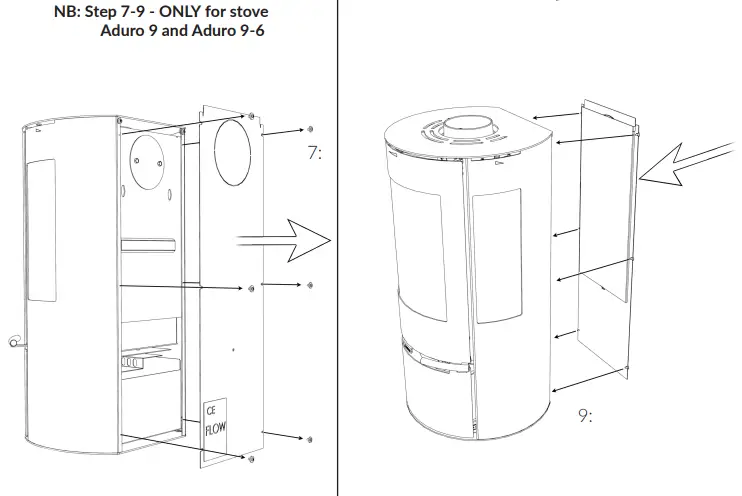 NB: Step 7-9 - ONLY for stove Aduro 9 and Aduro 9-6

7:

CE
FLOW

9: