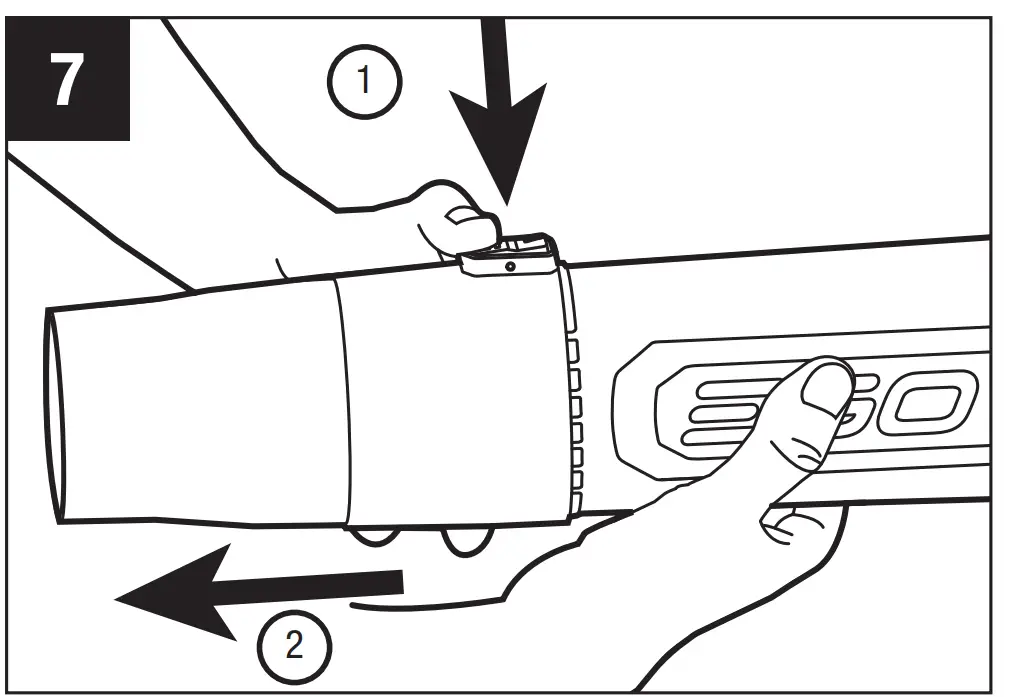 7

1

EGO

2