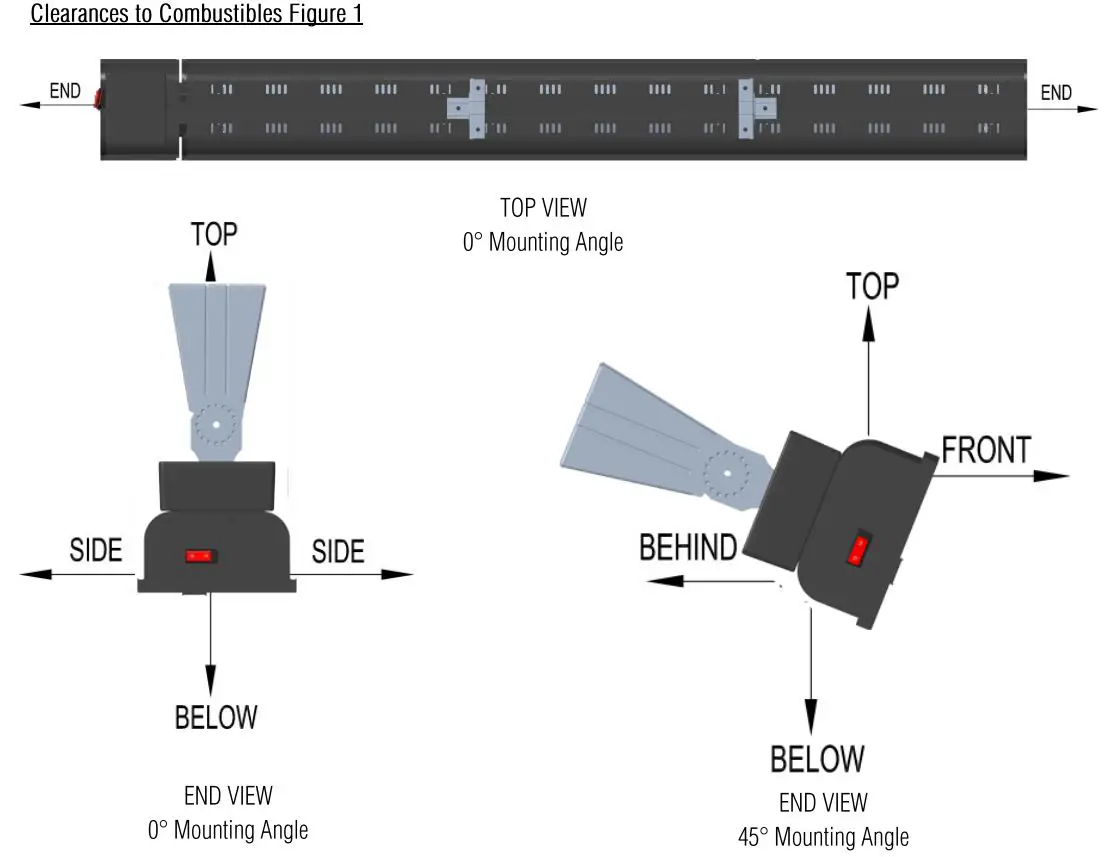 Clearances to Combustibles Figure 1

END

END

TOP VIEW
0° Mounting Angle

TOP

SIDE

SIDE

BELOW

END VIEW
0° Mounting Angle

TOP

FRONT

BEHIND

BELOW

END VIEW
45° Mounting Angle