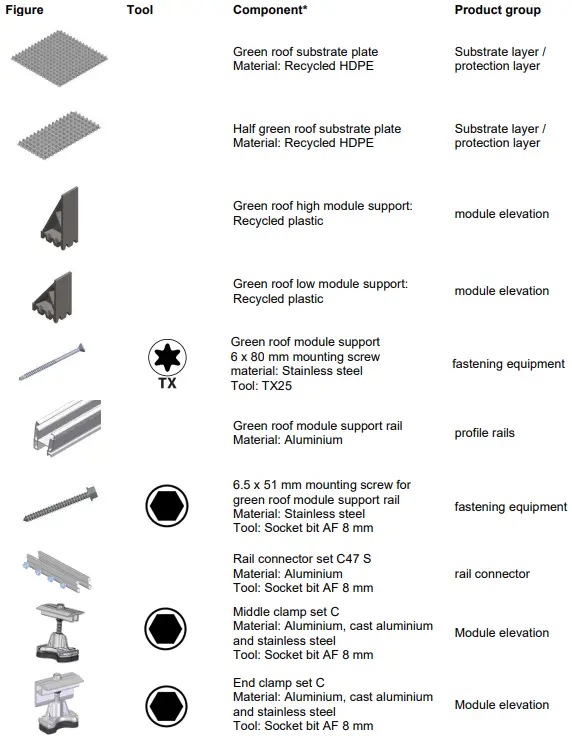 | Figure | Tool | Component* | Product group |
|---|---|---|---|
| | | Green roof substrate plate Material: Recycled HDPE | Substrate layer / protection layer |
| | | Half green roof substrate plate Material: Recycled HDPE | Substrate layer / protection layer |
| | | Green roof high module support: Recycled plastic | module elevation |
| | | Green roof low module support: Recycled plastic | module elevation |
| | TX | Green roof module support 6 x 80 mm mounting screw material: Stainless steel Tool: TX25 | fastening equipment |
| | | Green roof module support rail Material: Aluminium | profile rails |
| | | 6.5 x 51 mm mounting screw for green roof module support rail Material: Stainless steel Tool: Socket bit AF 8 mm | fastening equipment |
| | | Rail connector set C47 S Material: Aluminium Tool: Socket bit AF 8 mm | rail connector |
| | | Middle clamp set C Material: Aluminium, cast aluminium and stainless steel Tool: Socket bit AF 8 mm | Module elevation |
| | | End clamp set C Material: Aluminium, cast aluminium and stainless steel Tool: Socket bit AF 8 mm | Module elevation |