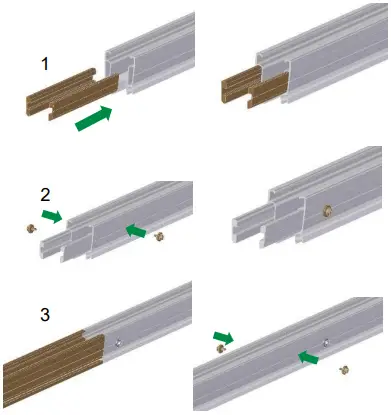 1

2

3