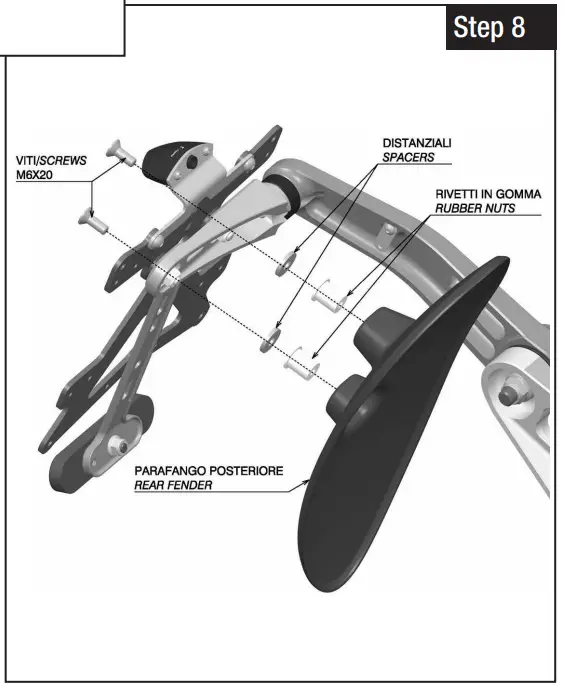 Step 8

VITI/SCREWS
M6X20

DISTANZIALI
SPACERS

RIVETTI IN GOMMA
RUBBER NUTS

PARAFANGO POSTERIORE
REAR FENDER