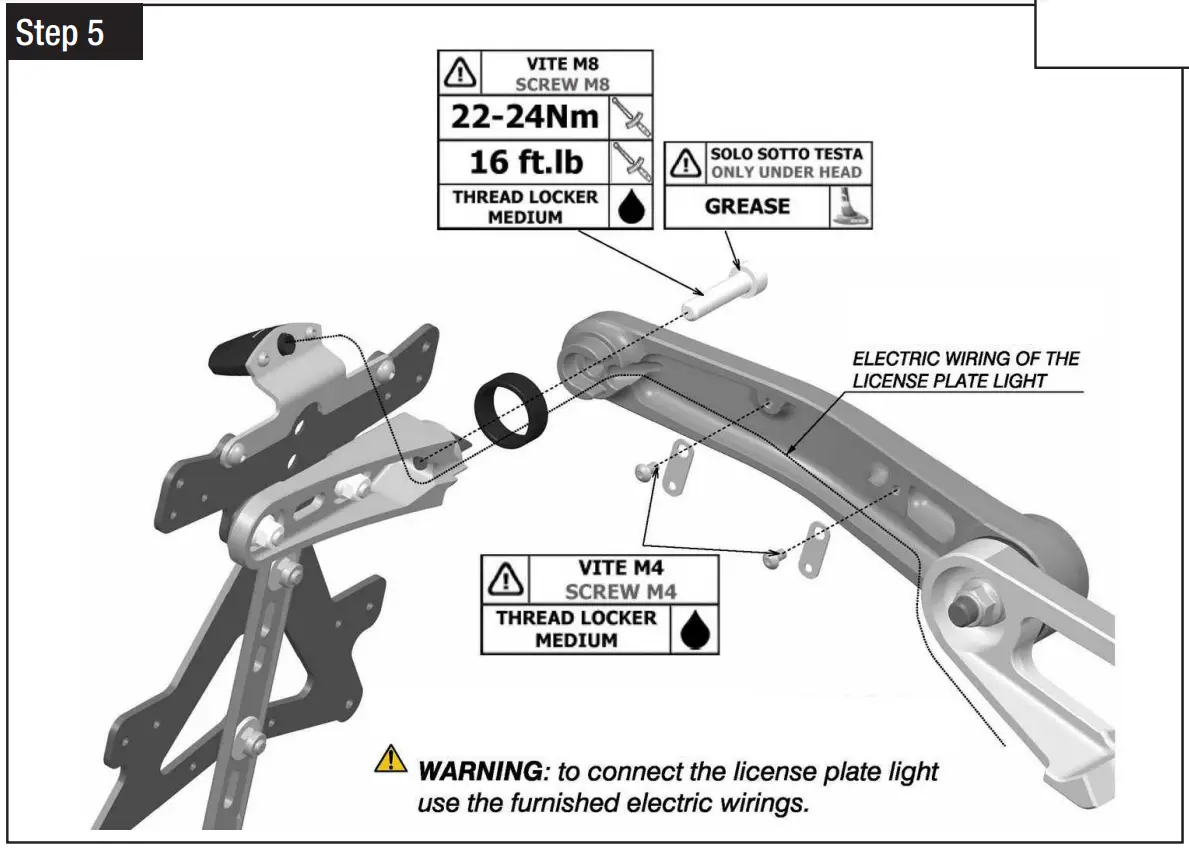 Step 5

VITE M8
SCREW M8
22-24Nm
16 ft.lb
THREAD LOCKER MEDIUM

SOLO SOTTO TESTA
ONLY UNDER HEAD
GREASE

ELECTRIC WIRING OF THE LICENSE PLATE LIGHT

VITE M4
SCREW M4
THREAD LOCKER MEDIUM

WARNING: to connect the license plate light use the furnished electric wirings.