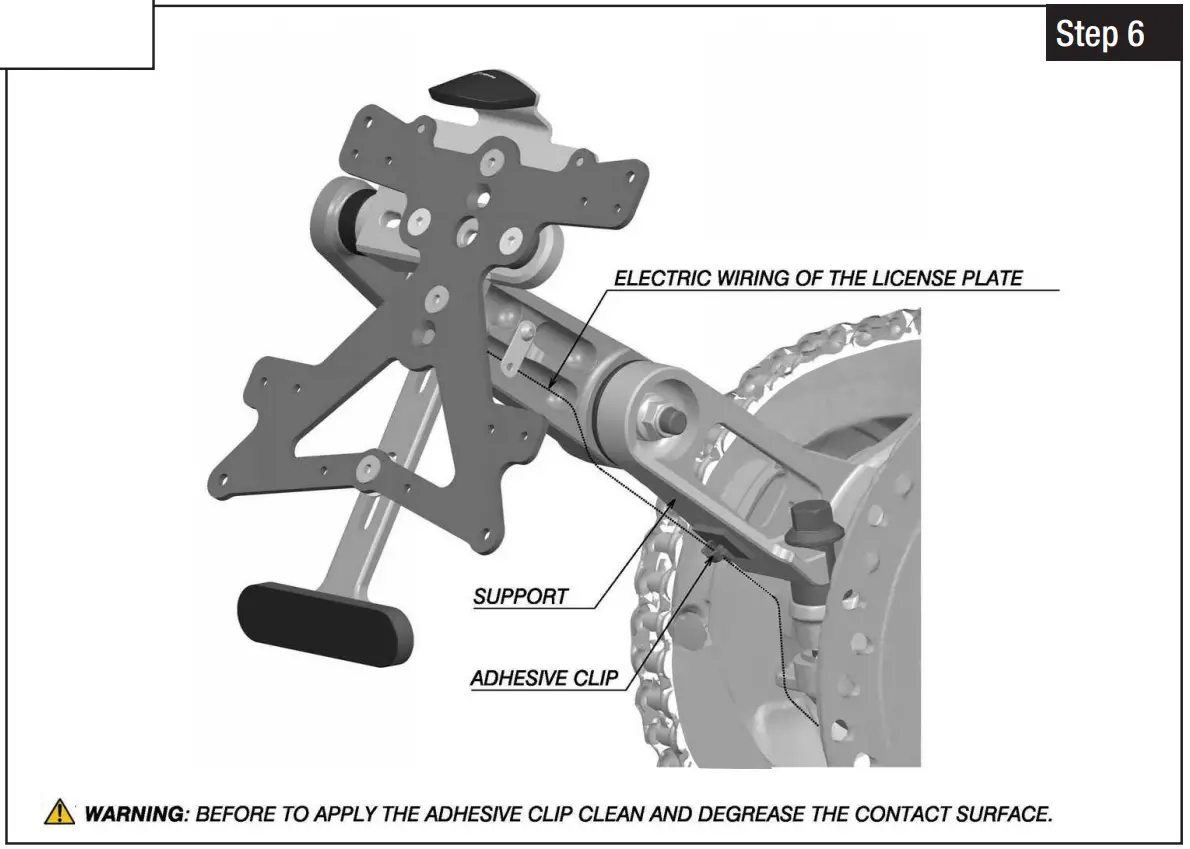 Step 6

ELECTRIC WIRING OF THE LICENSE PLATE

SUPPORT

ADHESIVE CLIP

WARNING: BEFORE TO APPLY THE ADHESIVE CLIP CLEAN AND DEGREASE THE CONTACT SURFACE.