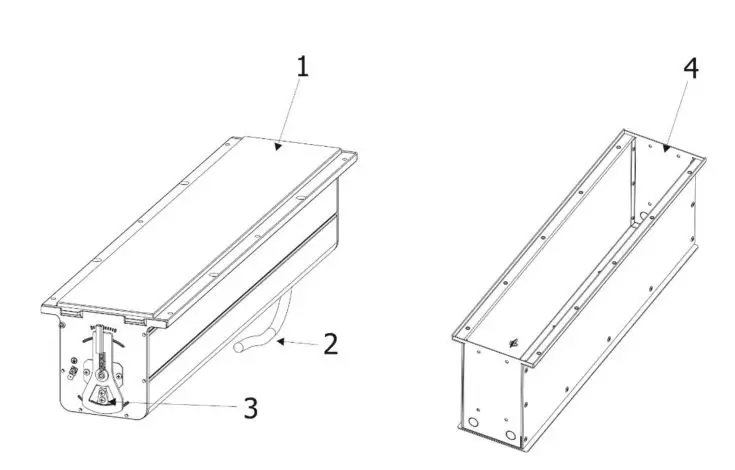 1
4
2
3