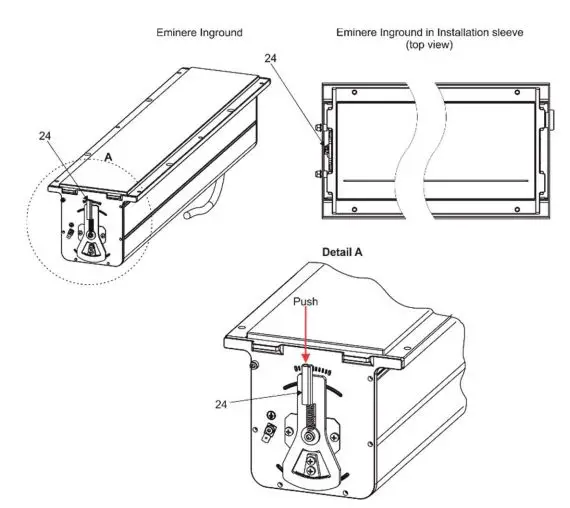 Eminere Inground

Eminere Inground in Installation sleeve
(top view)

24

24

A

Detail A

Push

24