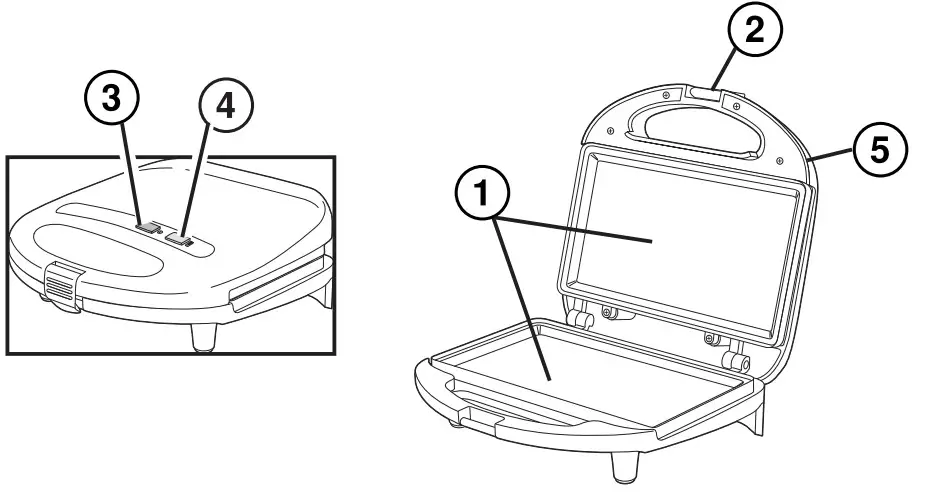 3
4
2
5
1