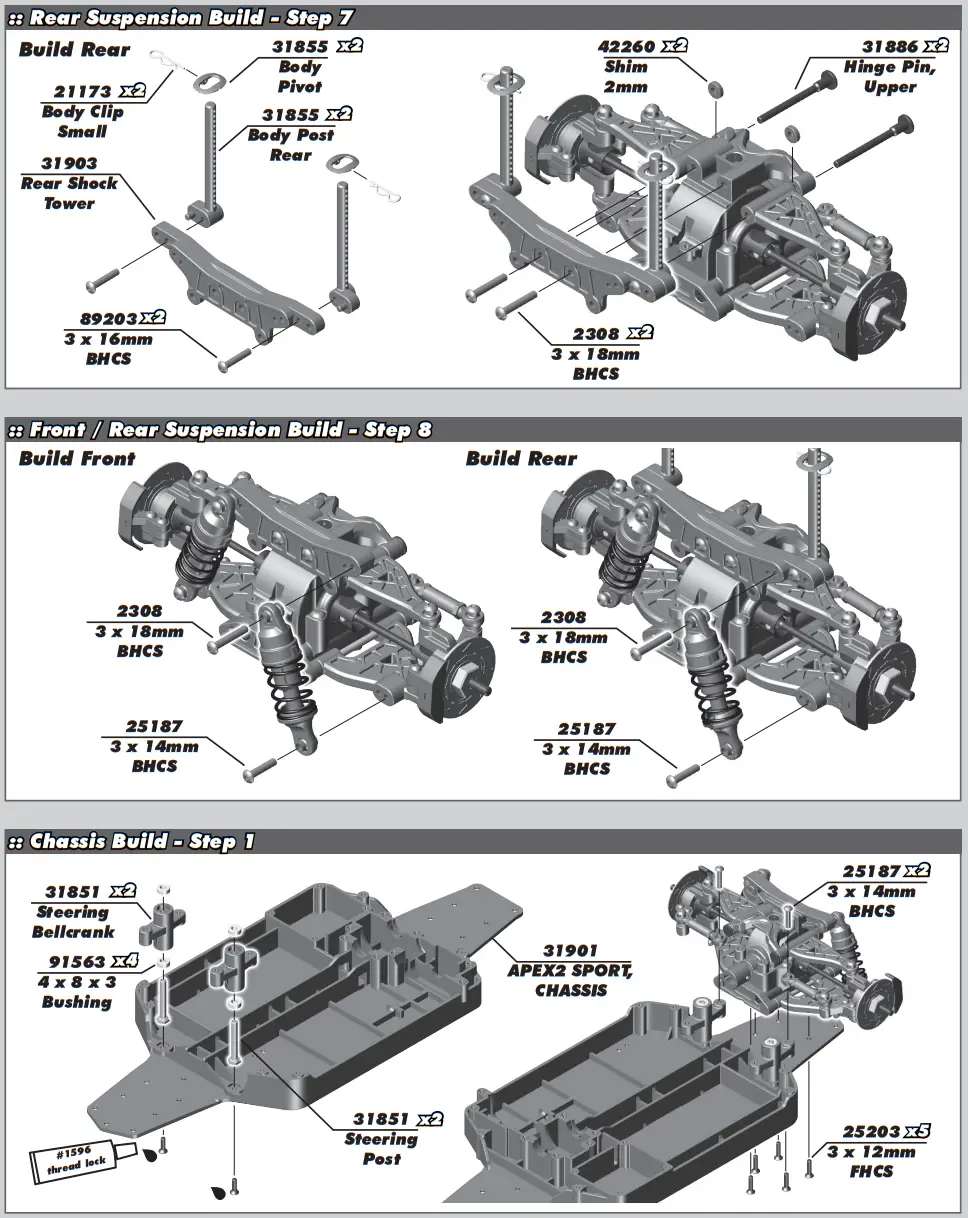 :: Rear Suspension Build - Step 7

Build Rear

21173 x2
Body Clip
Small

31855 x2
Body
Pivot

31855 x2
Body Post
Rear

31903
Rear Shock
Tower

89203 x2
3 x 16mm
BHCS

42260 x2
Shim
2mm

31886 x2
Hinge Pin,
Upper

2308 x2
3 x 18mm
BHCS

:: Front / Rear Suspension Build - Step 8

Build Front

2308
3 x 18mm
BHCS

25187
3 x 14mm
BHCS

Build Rear

2308
3 x 18mm
BHCS

25187
3 x 14mm
BHCS

:: Chassis Build - Step 1

31851 x2
Steering
Bellcrank

91563 x4
4 x 8 x 3
Bushing

31901
APEX2 SPORT,
CHASSIS

31851 x2
Steering
Post

#1596
thread lock

25187 x2
3 x 14mm
BHCS

25203 x5
3 x 12mm
FHCS