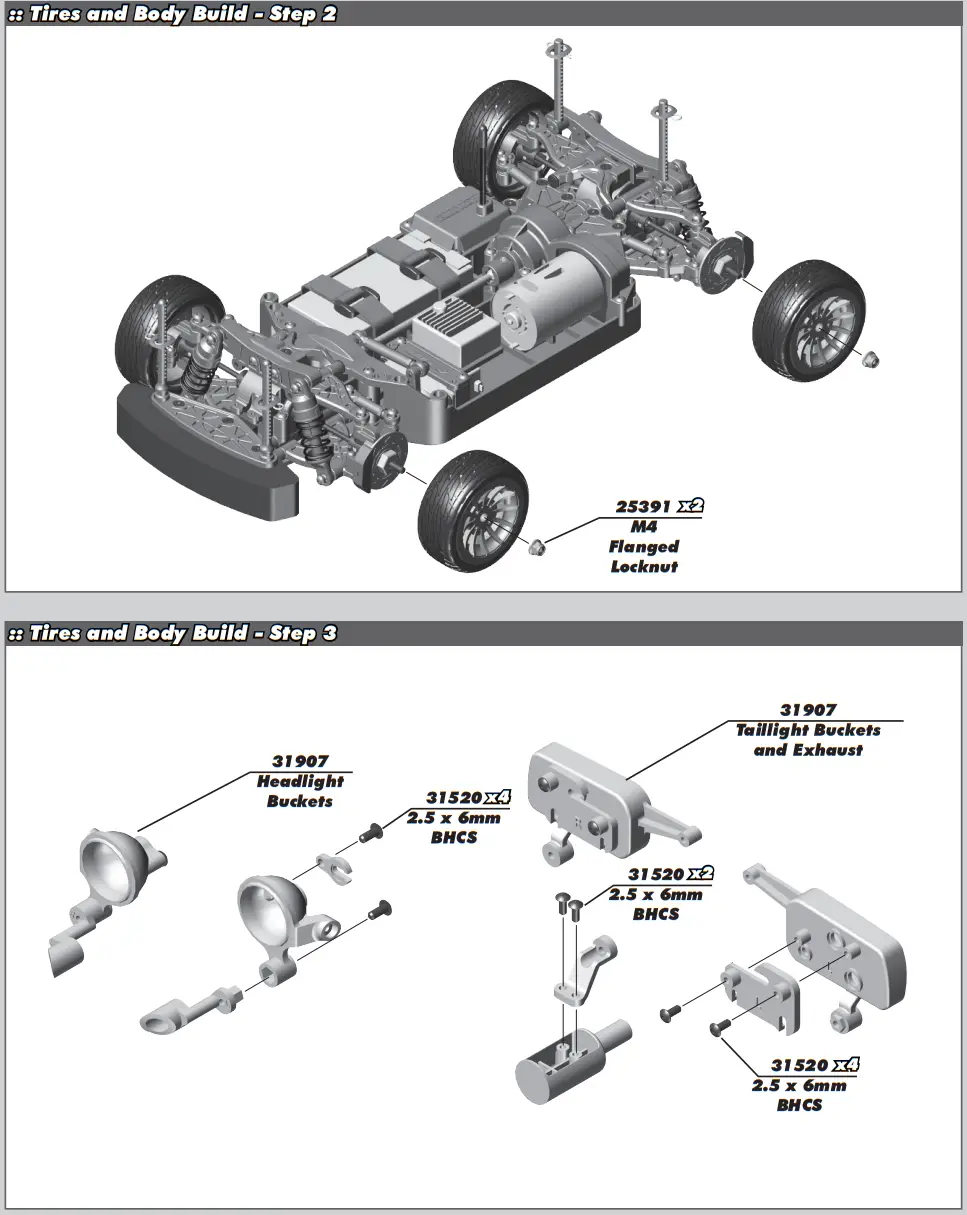 :: Tires and Body Build - Step 2

25391 x2
M4
Flanged
Locknut

:: Tires and Body Build - Step 3

31907
Headlight
Buckets

31520 x4
2.5 x 6mm
BHCS

31907
Taillight Buckets
and Exhaust

31520 x2
2.5 x 6mm
BHCS

31520 x4
2.5 x 6mm
BHCS