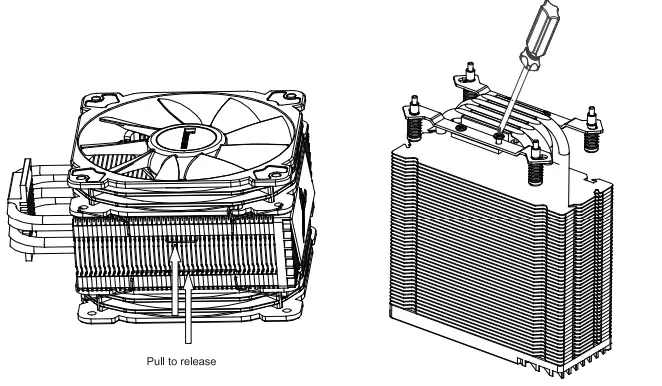 Pull to release