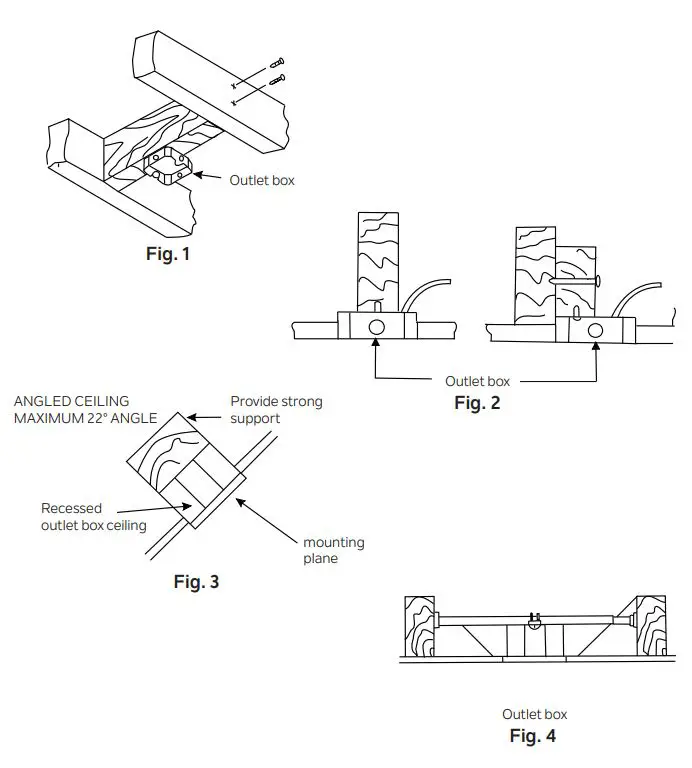 Outlet box

Fig. 1

Outlet box

Fig. 2

ANGLED CEILING
MAXIMUM 22° ANGLE

Provide strong support

Recessed outlet box ceiling

mounting plane

Fig. 3

Outlet box

Fig. 4