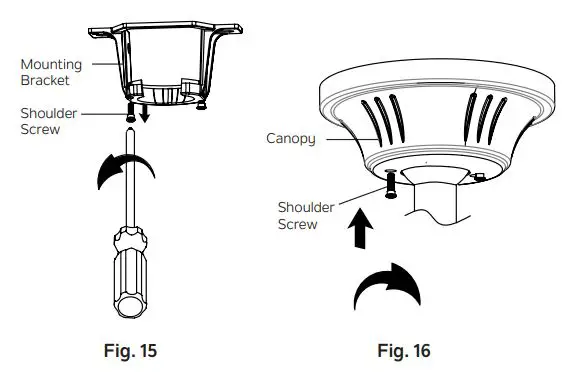 Mounting Bracket

Shoulder Screw

Fig. 15

Canopy

Shoulder Screw

Fig. 16