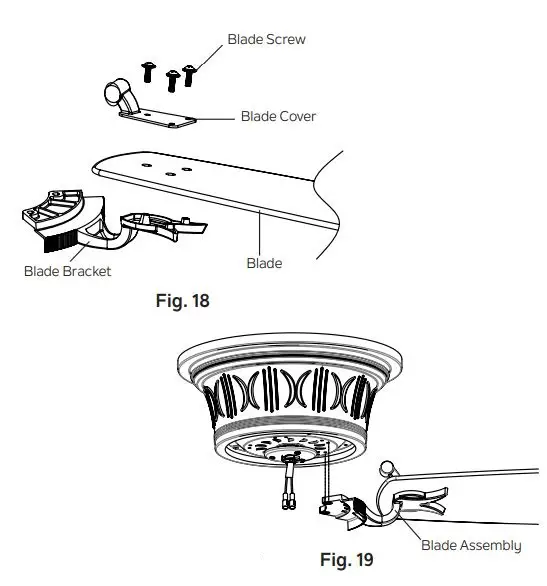 Blade Screw

Blade Cover

Blade Bracket

Blade

Fig. 18

Blade Assembly

Fig. 19