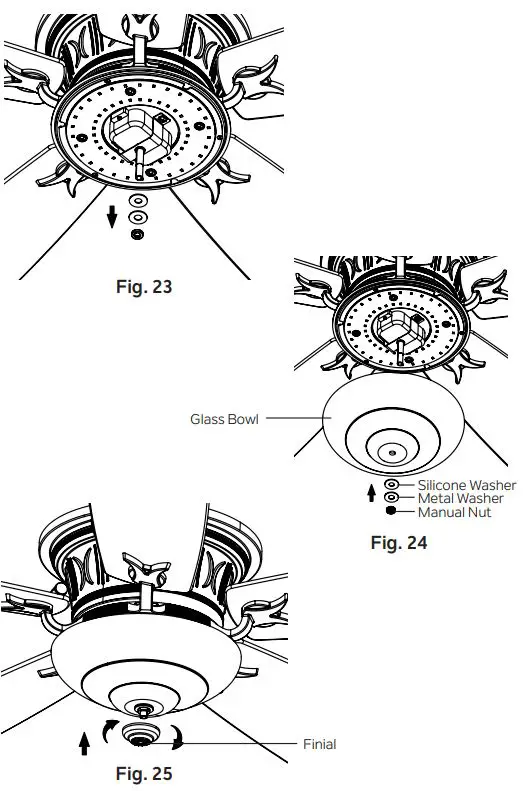 Fig. 23

Glass Bowl

Silicone Washer
Metal Washer
Manual Nut

Fig. 24

Finial

Fig. 25