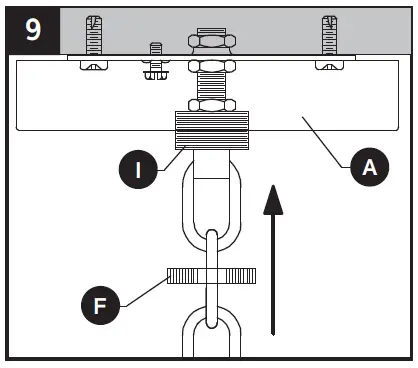 9

I

A

F