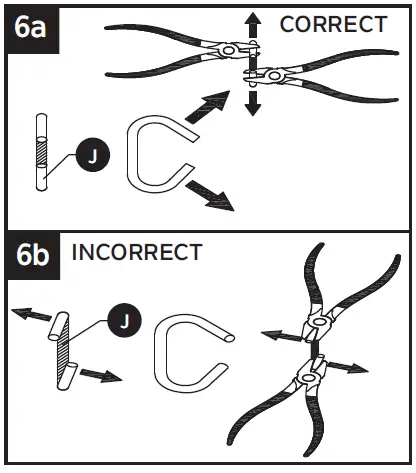 6a

CORRECT

J

6b

INCORRECT

J