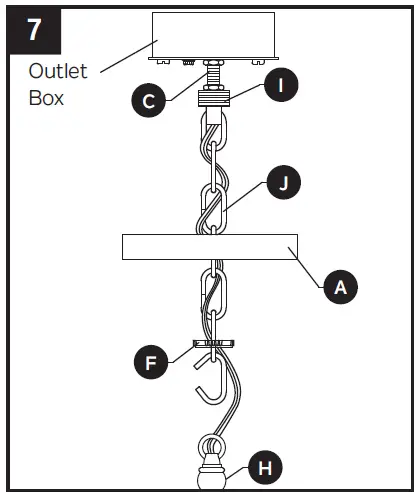 7

Outlet Box

C

I

J

A

F

H