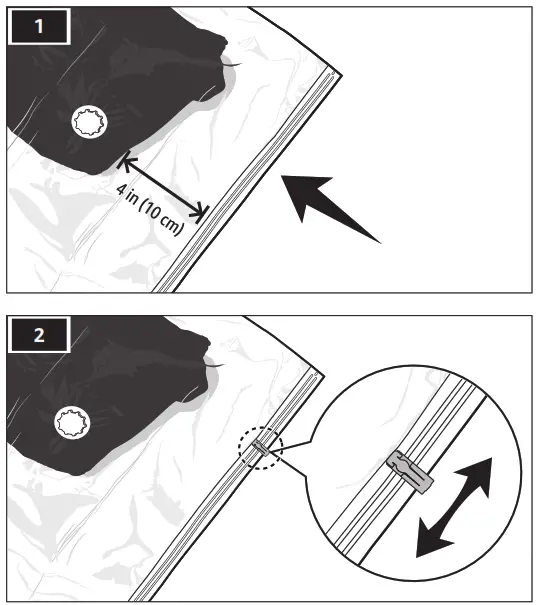 1

4 in (10 cm)

2